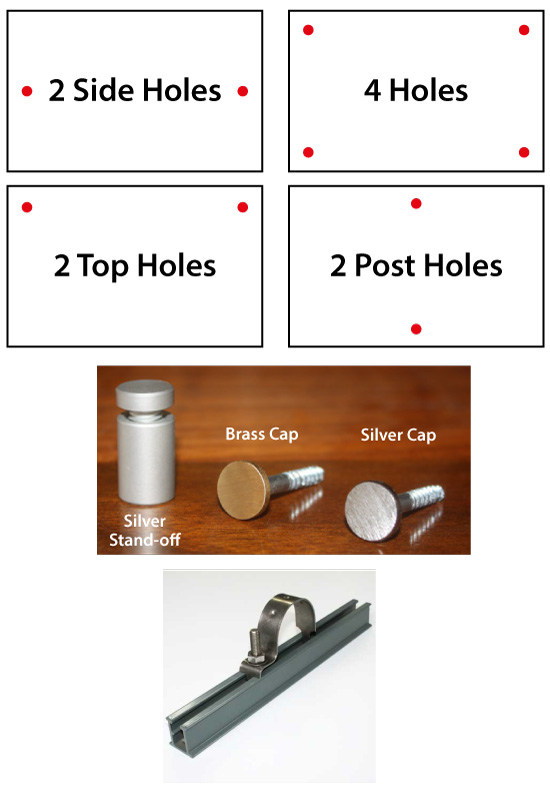 2 Side Holes

4 Holes

2 Top Holes

2 Post Holes

Brass Cap

Silver Cap

Silver Stand-off